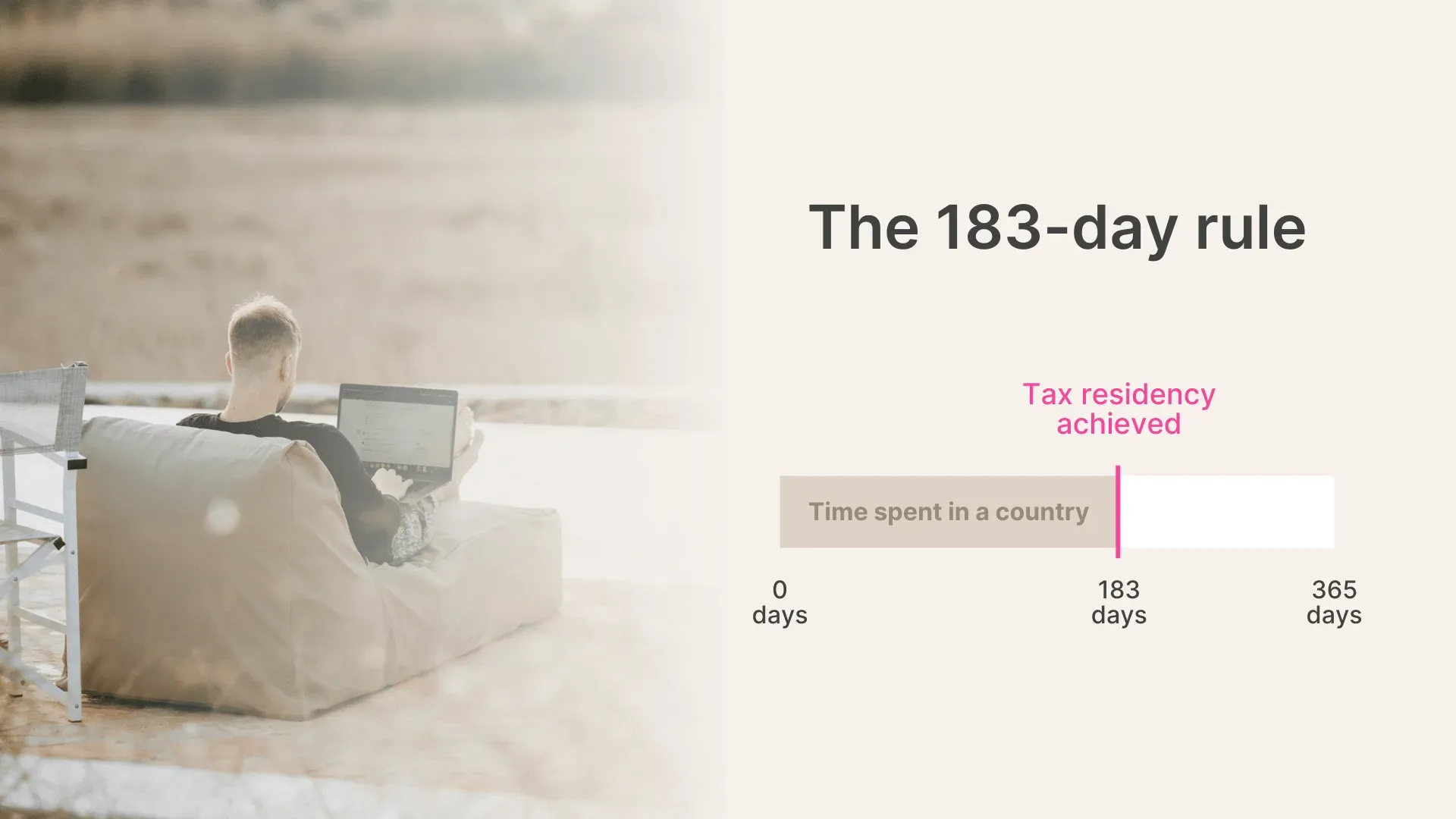 The 183-day rule

Tax residency achieved

Time spent in a country

0 days

183 days

365 days