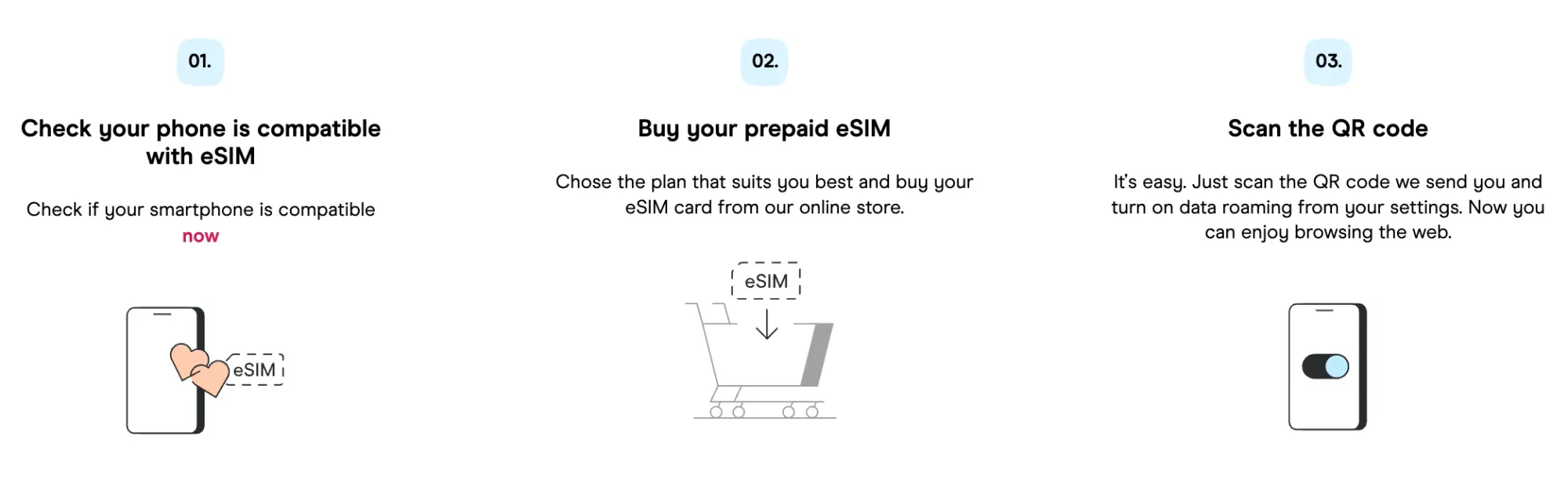 01.

Check your phone is compatible with eSIM

Check if your smartphone is compatible now

eSIM

02.

Buy your prepaid eSIM

Chose the plan that suits you best and buy your eSIM card from our online store.

eSIM

03.

Scan the QR code

It's easy. Just scan the QR code we send you and turn on data roaming from your settings. Now you can enjoy browsing the web.